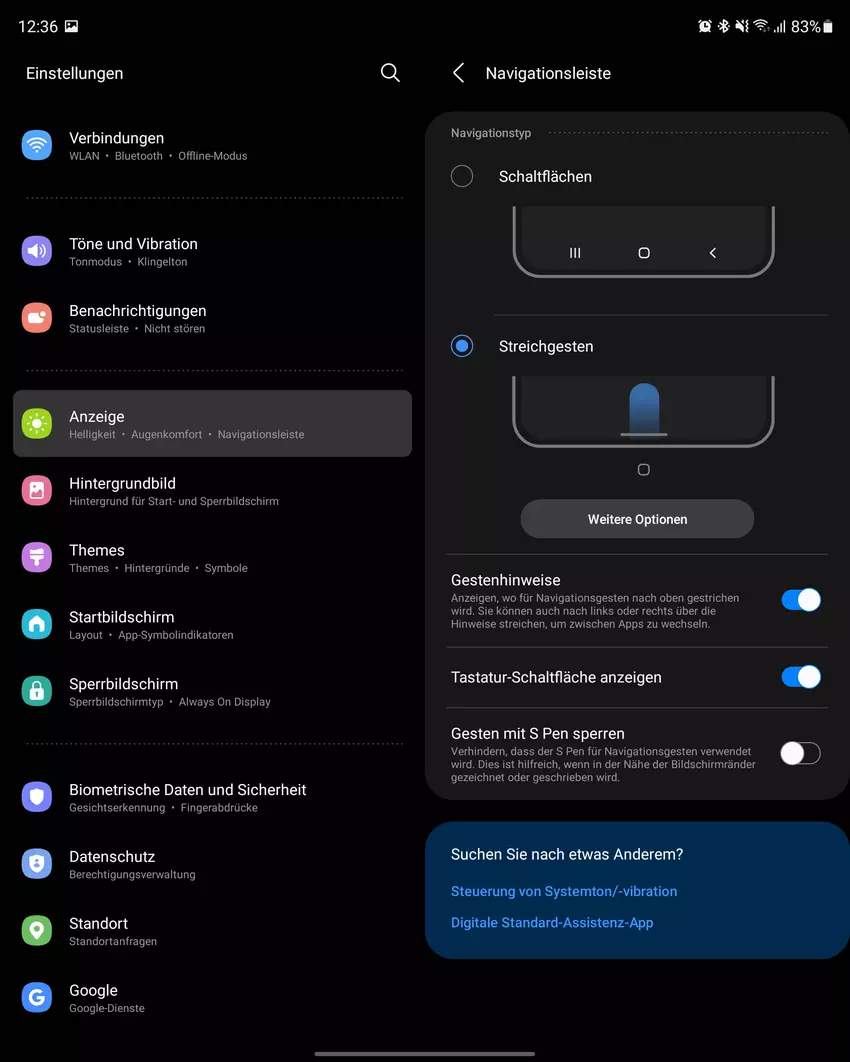 12:36

83%

Einstellungen

Verbindungen
WLAN • Bluetooth • Offline-Modus

Töne und Vibration
Tonmodus • Klingelton

Benachrichtigungen
Statusleiste • Nicht stören

Anzeige
Helligkeit • Augenkomfort • Navigationsleiste

Hintergrundbild
Hintergrund für Start- und Sperrbildschirm

Themes
Themes • Hintergründe • Symbole

Startbildschirm
Layout • App-Symbolindikatoren

Sperrbildschirm
Sperrbildschirmtyp • Always On Display

Biometrische Daten und Sicherheit
Gesichtserkennung • Fingerabdrücke

Datenschutz
Berechtigungsverwaltung

Standort
Standortanfragen

Google
Google-Dienste

Navigationsleiste

Navigationstyp

Schaltflächen

Streichgesten

Weitere Optionen

Gestenhinweise
Anzeigen, wo für Navigationsgesten nach oben gestrichen wird. Sie können auch nach links oder rechts über die Hinweise streichen, um zwischen Apps zu wechseln.

Tastatur-Schaltfläche anzeigen

Gesten mit S Pen sperren
Verhindern, dass der S Pen für Navigationsgesten verwendet wird. Dies ist hilfreich, wenn in der Nähe der Bildschirmränder gezeichnet oder geschrieben wird.

Suchen Sie nach etwas Anderem?

Steuerung von Systemton/-vibration

Digitale Standard-Assistenz-App