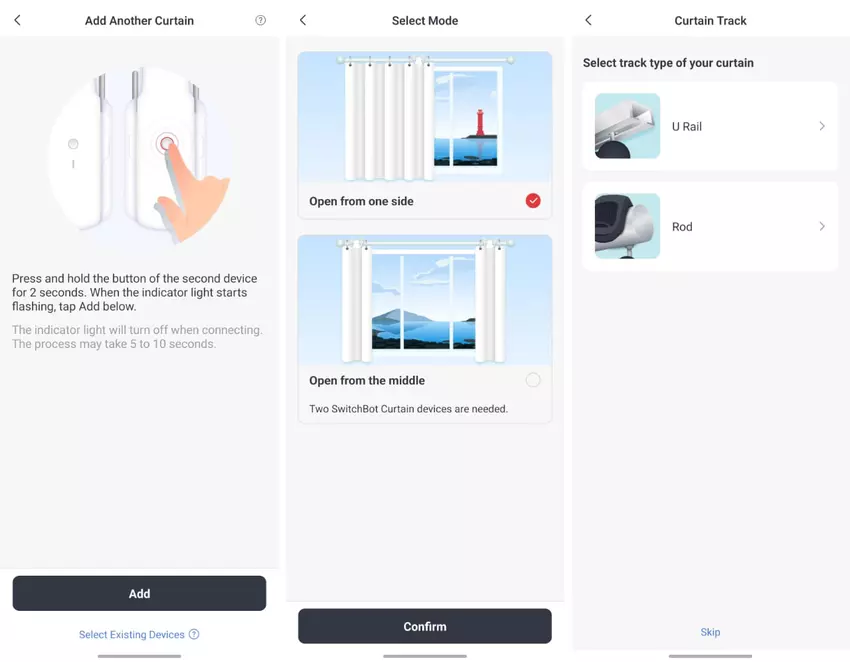 Add Another Curtain

Press and hold the button of the second device for 2 seconds. When the indicator light starts flashing, tap Add below.

The indicator light will turn off when connecting. The process may take 5 to 10 seconds.

Add

Select Existing Devices

Select Mode

Open from one side

Open from the middle

Two SwitchBot Curtain devices are needed.

Confirm

Curtain Track

Select track type of your curtain

U Rail

Rod

Skip