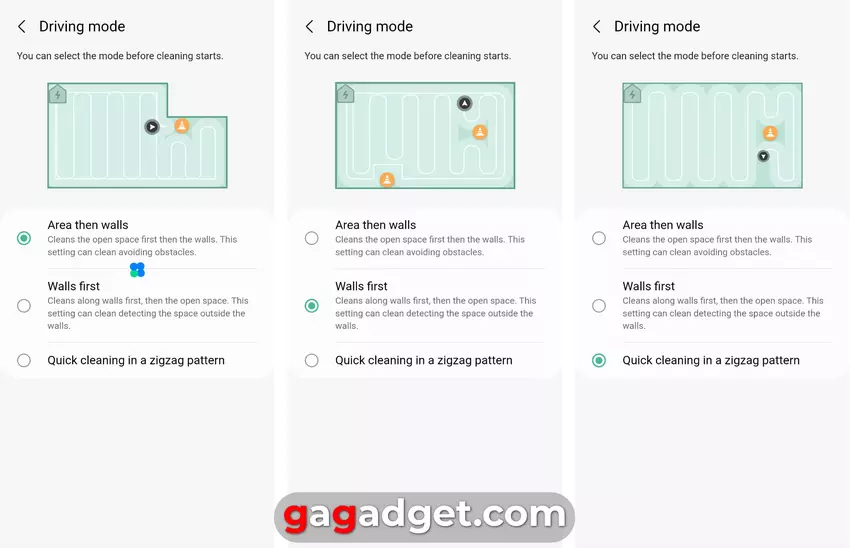 Driving mode

You can select the mode before cleaning starts.

Area then walls
Cleans the open space first then the walls. This setting can clean avoiding obstacles.

Walls first
Cleans along walls first, then the open space. This setting can clean detecting the space outside the walls.

Quick cleaning in a zigzag pattern

Driving mode

You can select the mode before cleaning starts.

Area then walls
Cleans the open space first then the walls. This setting can clean avoiding obstacles.

Walls first
Cleans along walls first, then the open space. This setting can clean detecting the space outside the walls.

Quick cleaning in a zigzag pattern

Driving mode

You can select the mode before cleaning starts.

Area then walls
Cleans the open space first then the walls. This setting can clean avoiding obstacles.

Walls first
Cleans along walls first, then the open space. This setting can clean detecting the space outside the walls.

Quick cleaning in a zigzag pattern

gagadget.com